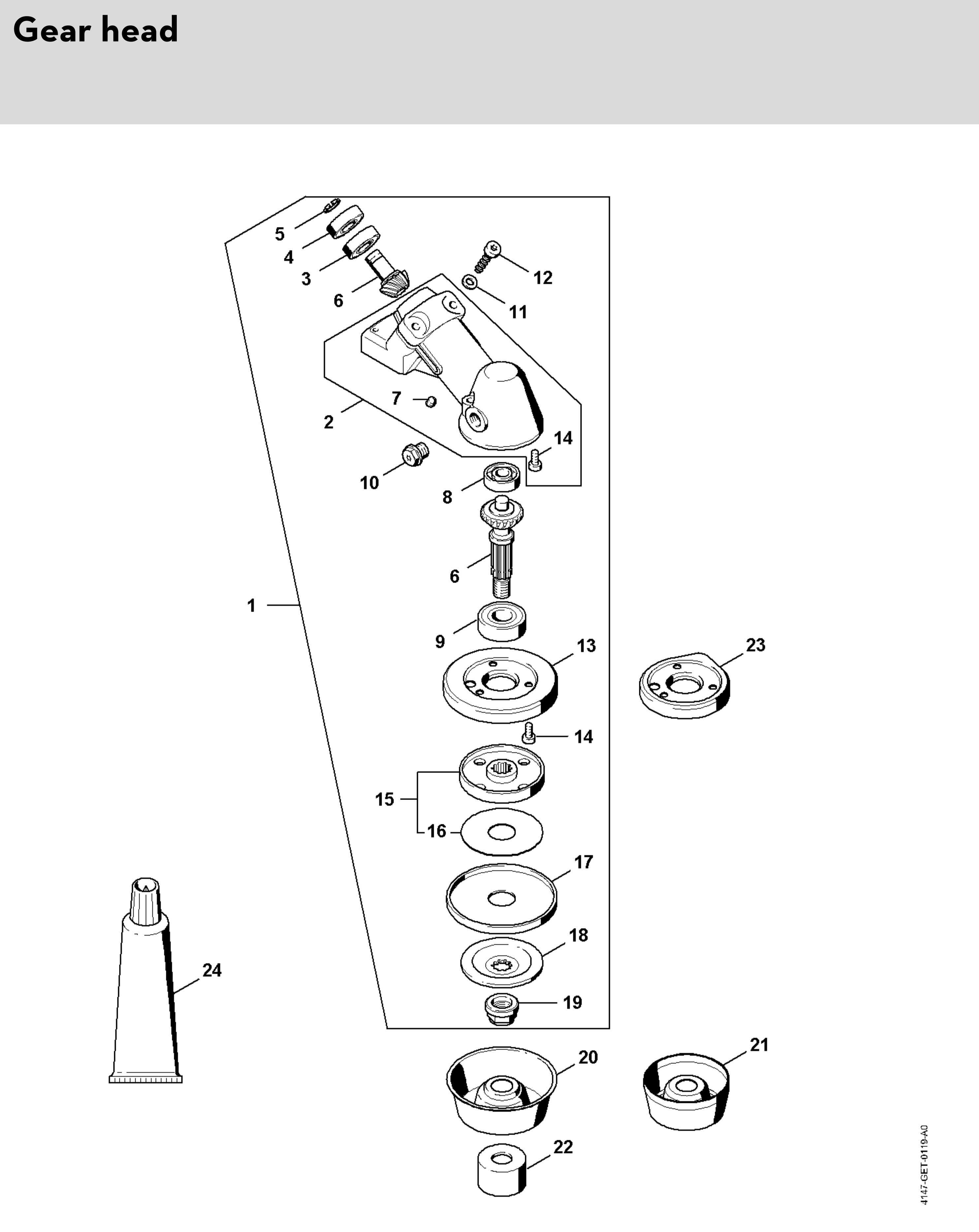 Gear head

5
4
3
6
12
11
7
2
14
10
8
6
1
9
13
23
14
15
16
17
18
24
19
20
21
22

4147-GET-0119-A0